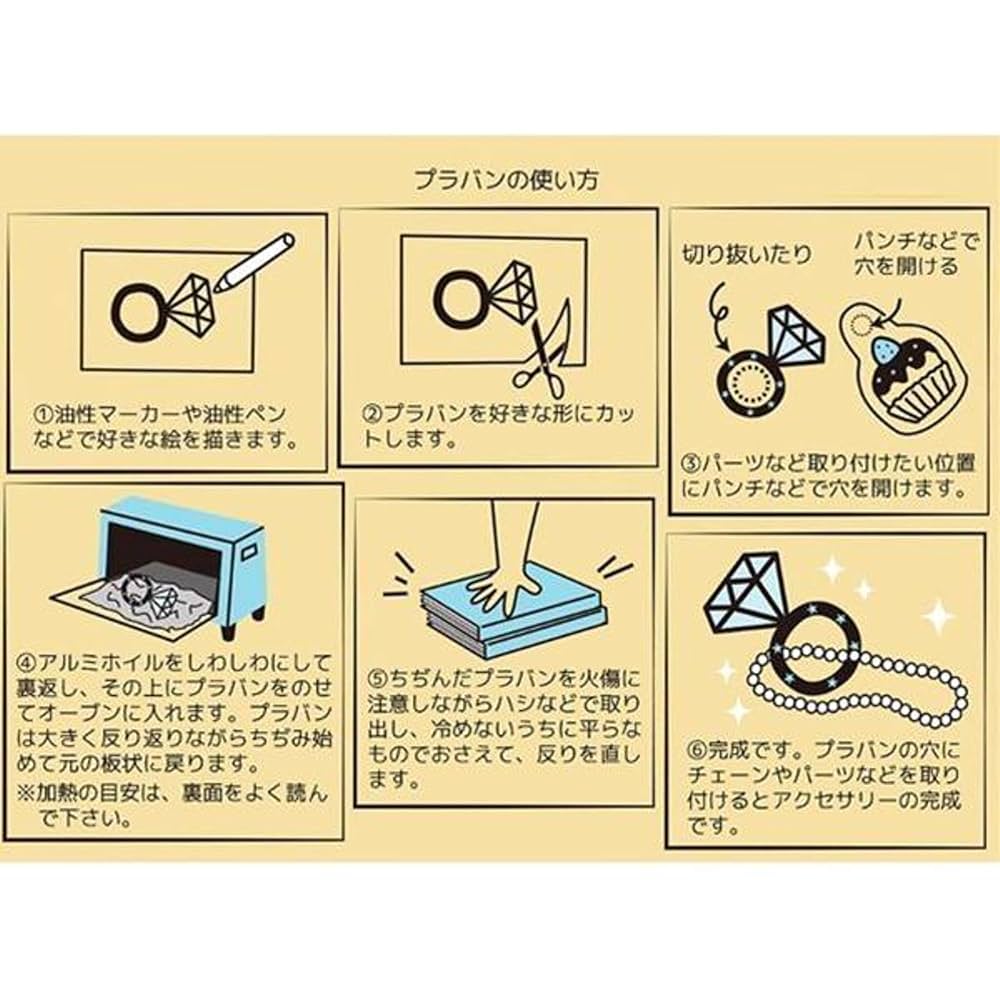 プラバンの使い方

①油性マーカーや油性ペンなどで好きな絵を描きます。

②プラバンを好きな形にカットします。

切り抜いたり

パンチなどで穴を開ける

③パーツなど取り付けたい位置にパンチなどで穴を開けます。

④アルミホイルをしわしわにして裏返し、その上にプラバンをのせてオーブンに入れます。プラバンは大きく反り返りながらちぢみ始めて元の板状に戻ります。
※加熱の目安は、裏面をよく読んで下さい。

⑤ちぢんだプラバンを火傷に注意しながらハシなどで取り出し、冷めないうちに平らなものでおさえて、反りを直します。

⑥完成です。プラバンの穴にチェーンやパーツなどを取り付けるとアクセサリーの完成です。